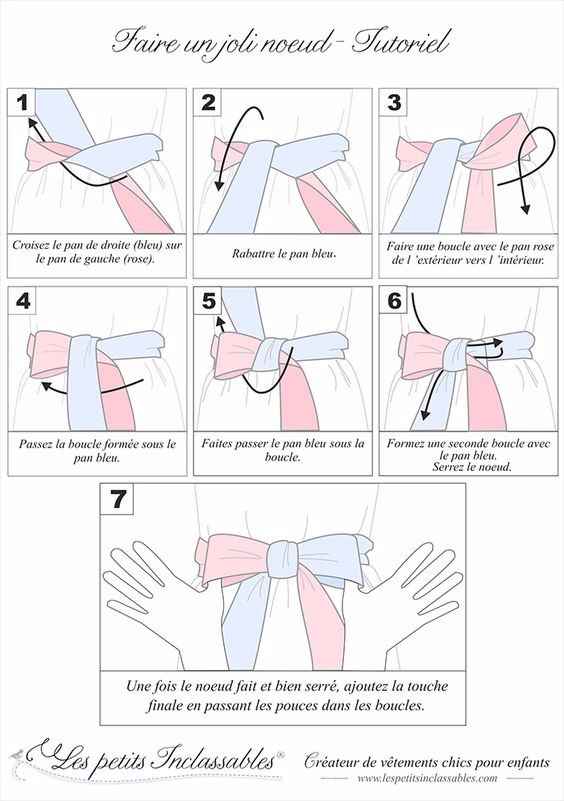 Faire un joli noeud - Tutoriel

1

Croisez le pan de droite (bleu) sur le pan de gauche (rose).

2

Rabattre le pan bleu.

3

Faire une boucle avec le pan rose de l 'extérieur vers l 'intérieur.

4

Passez la boucle formée sous le pan bleu.

5

Faites passer le pan bleu sous la boucle.

6

Formez une seconde boucle avec le pan bleu. Serrez le noeud.

7

Une fois le noeud fait et bien serré, ajoutez la touche finale en passant les pouces dans les boucles.

Les petits Inclassables®

Créateur de vêtements chics pour enfants

www.lespetitsinclassables.com