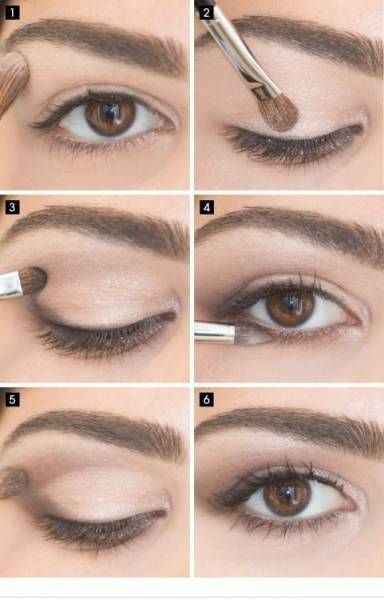 1
2
3
4
5
6