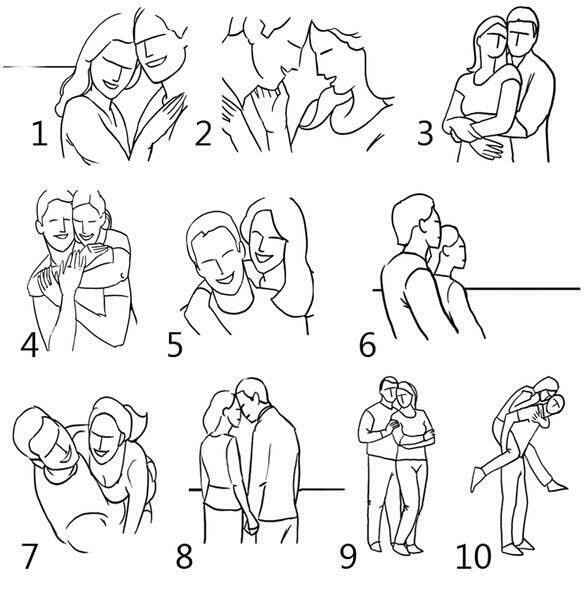 1
2
3
4
5
6
7
8
9
10