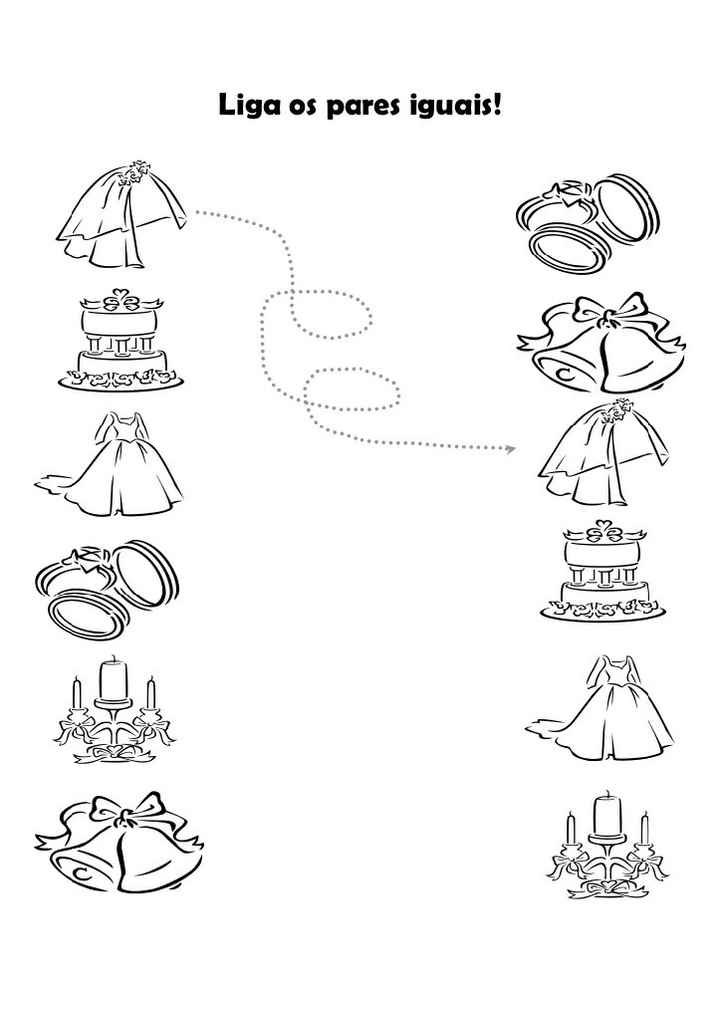 Liga os pares iguais!