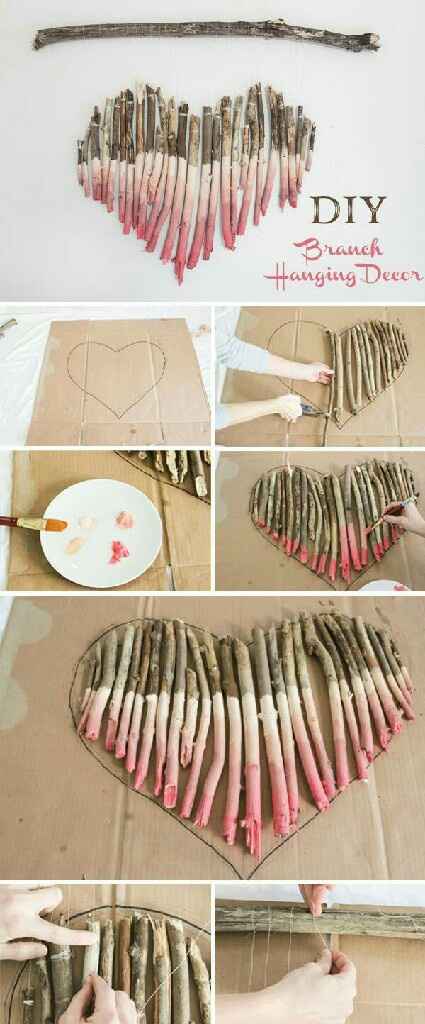 DIY
Branch
Hanging Decor