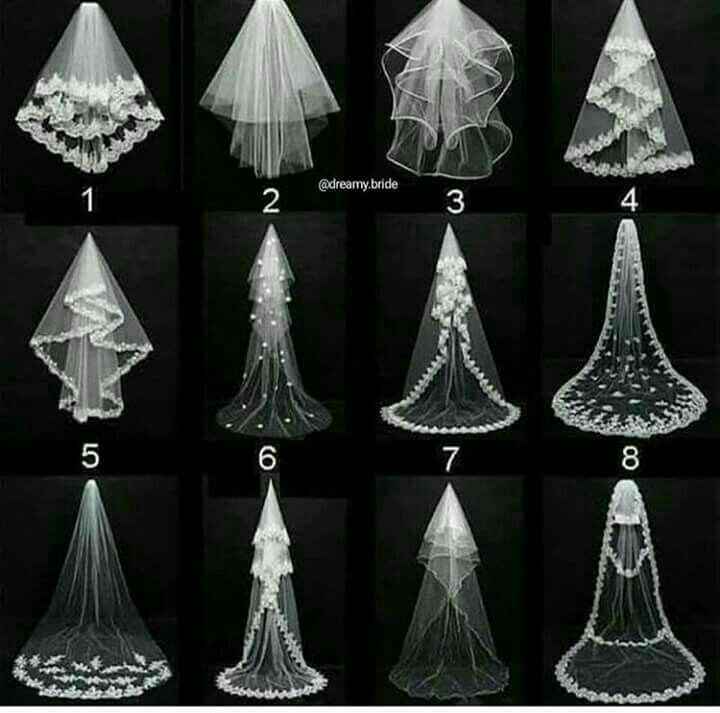 @dreamy.bride

1

2

3

4

5

6

7

8