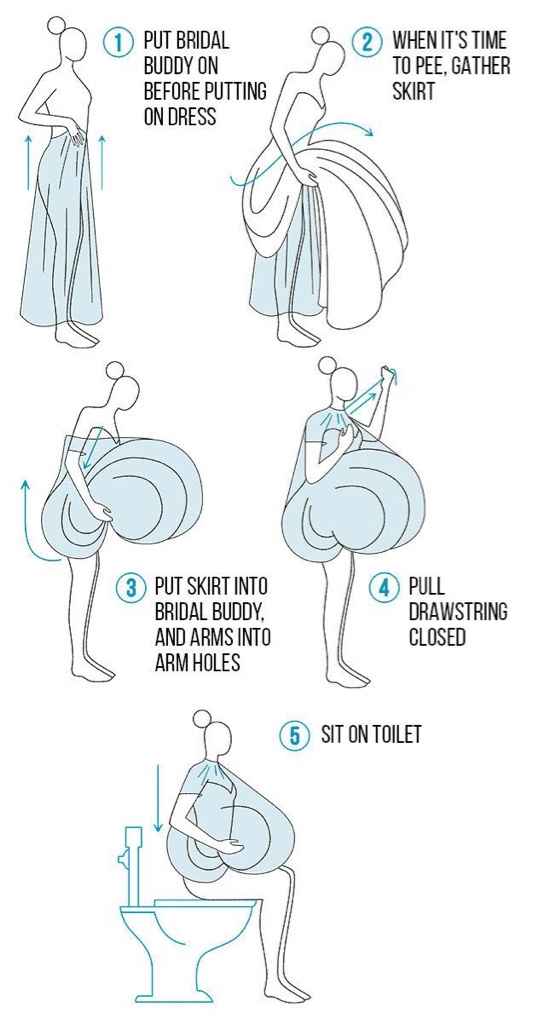 1 PUT BRIDAL BUDDY ON BEFORE PUTTING ON DRESS

2 WHEN IT'S TIME TO PEE, GATHER SKIRT

3 PUT SKIRT INTO BRIDAL BUDDY, AND ARMS INTO ARM HOLES

4 PULL DRAWSTRING CLOSED

5 SIT ON TOILET