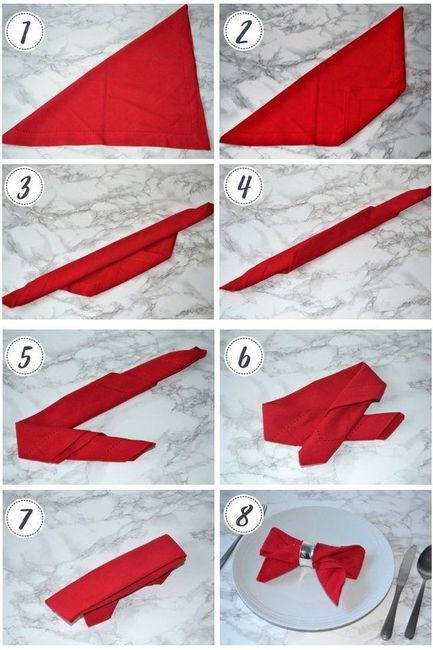 1
2
3
4
5
6
7
8