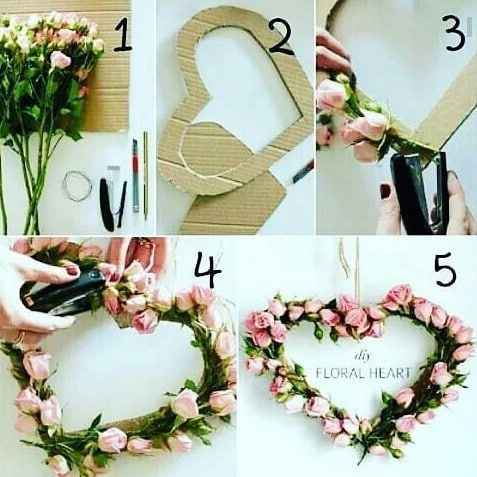 1

2

3

4

5

diy
FLORAL HEART