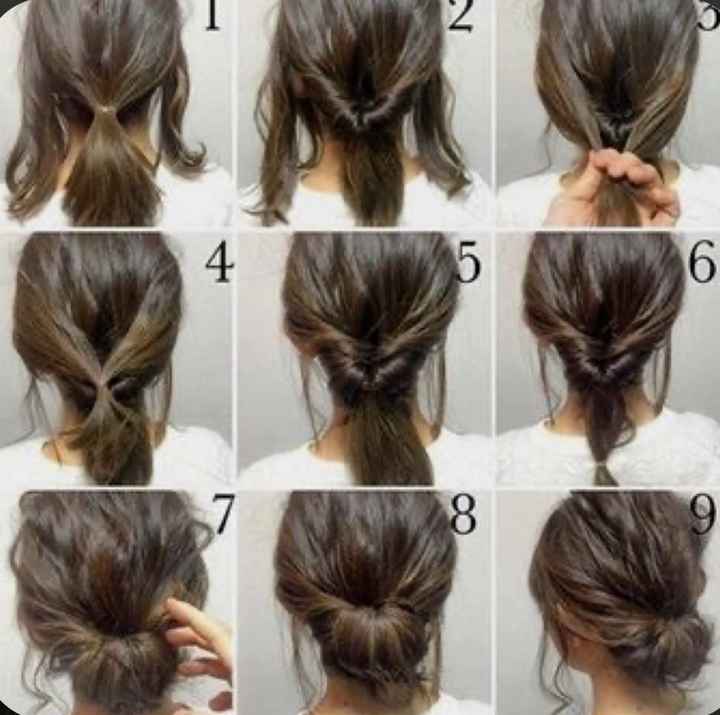 1
2
3
4
5
6
7
8
9