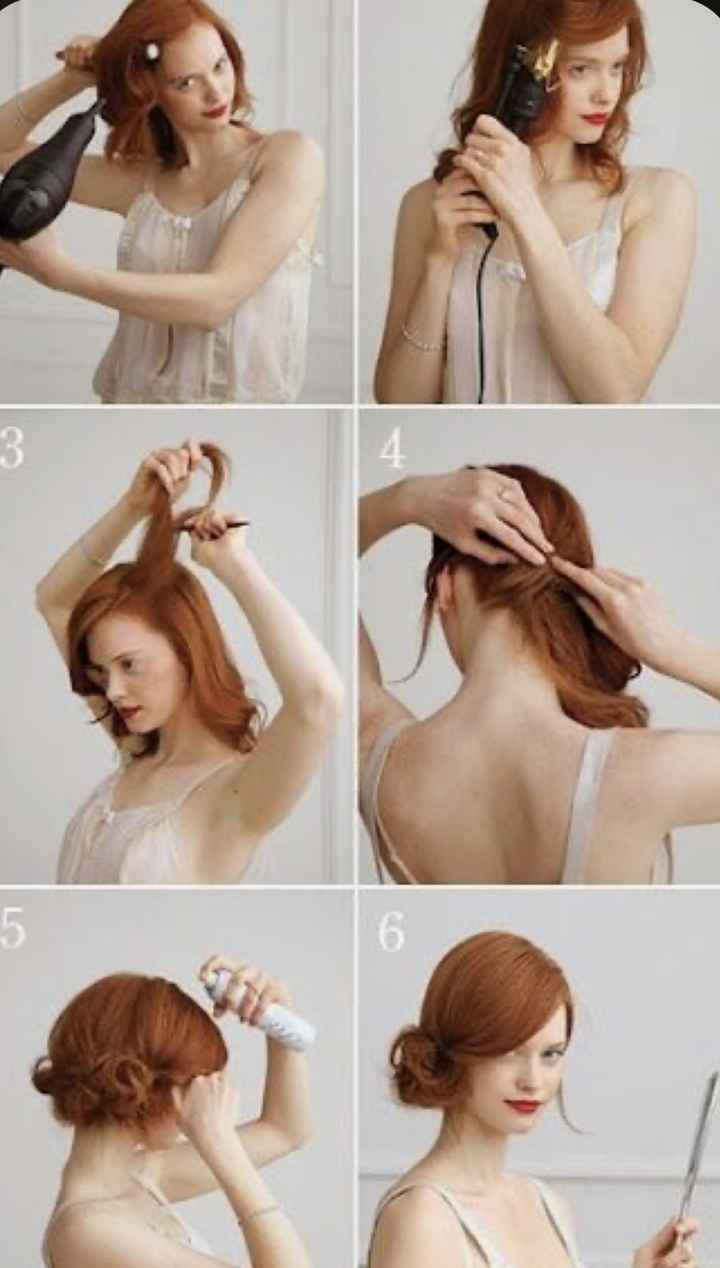 3

4

5

6